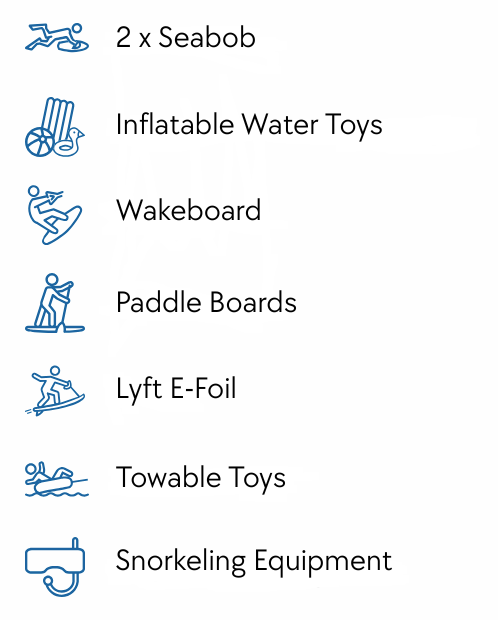 2 x Seabob

Inflatable Water Toys

Wakeboard

Paddle Boards

Lyft E-Foil

Towable Toys

Snorkeling Equipment